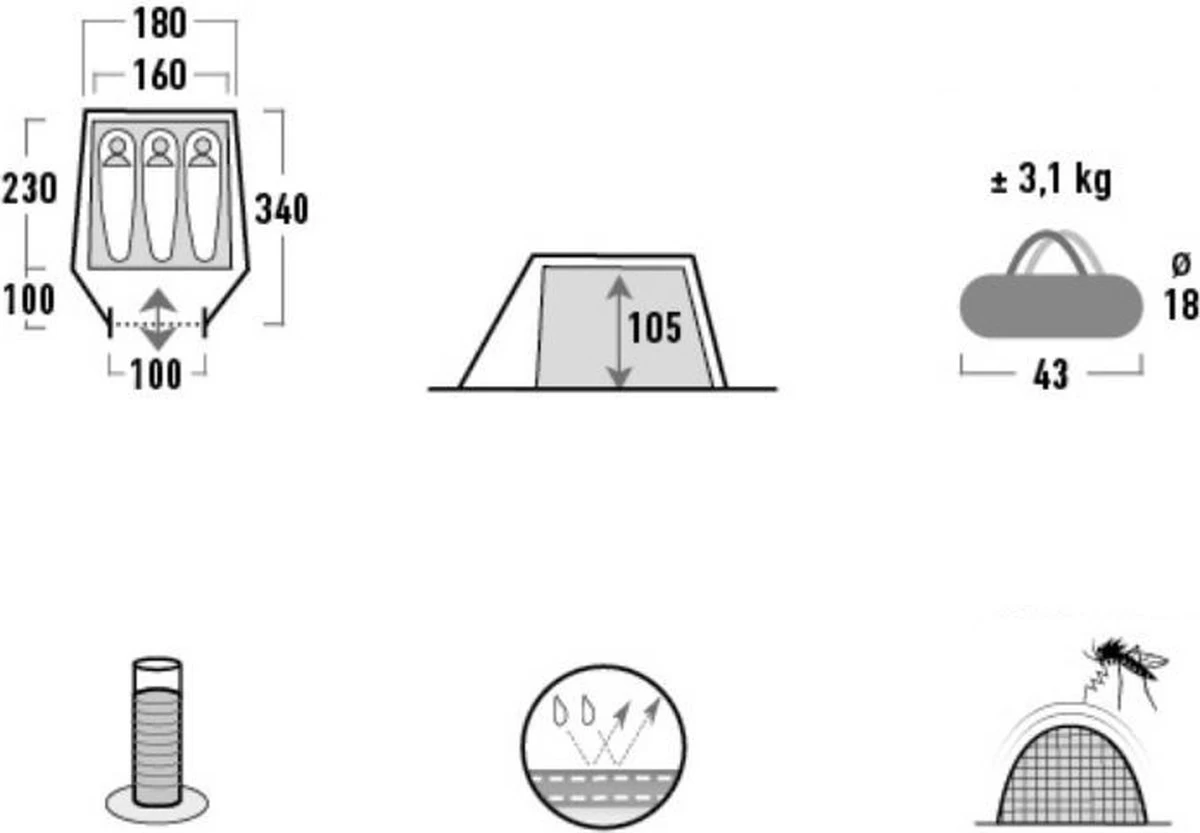 180

160

230

340

100

100

105

± 3,1 kg

ø 18

43